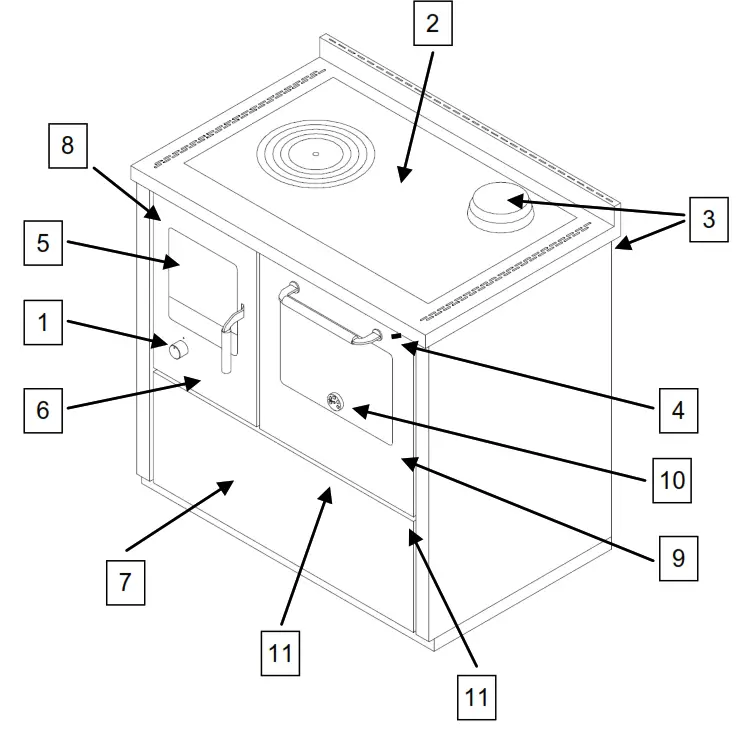 2
8
3
5
1
4
6
10
9
7
11
11