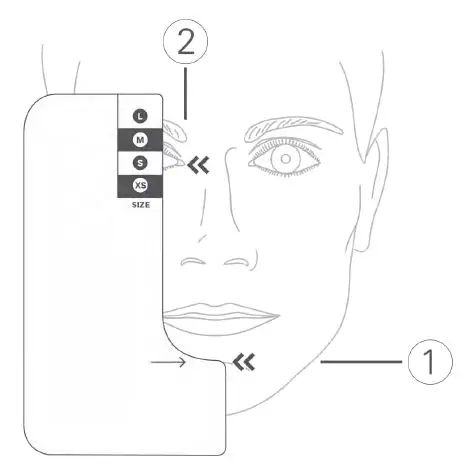 2

L
M
S
XS
SIZE

1