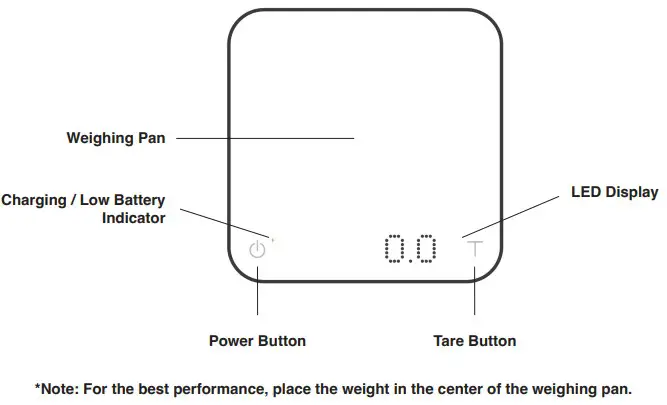 Weighing Pan

Charging / Low Battery Indicator

LED Display

0.0

T

Power Button

Tare Button

*Note: For the best performance, place the weight in the center of the weighing pan.