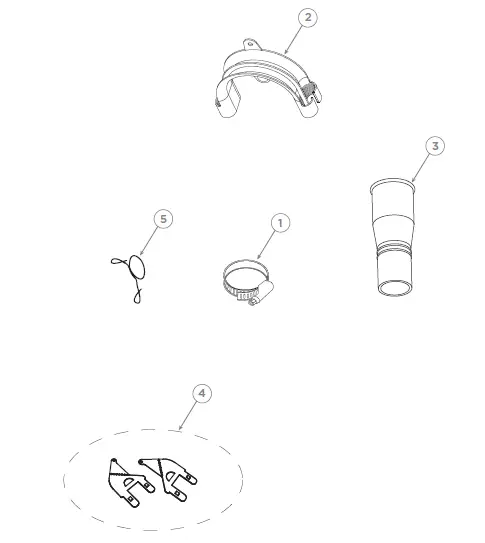 2

3

5

1

4