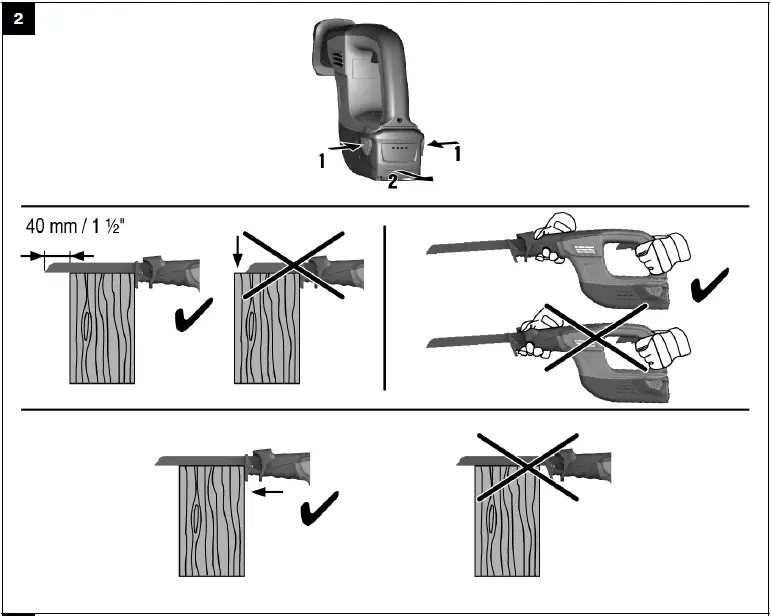 2

1
1
2

40 mm / 1 ½"