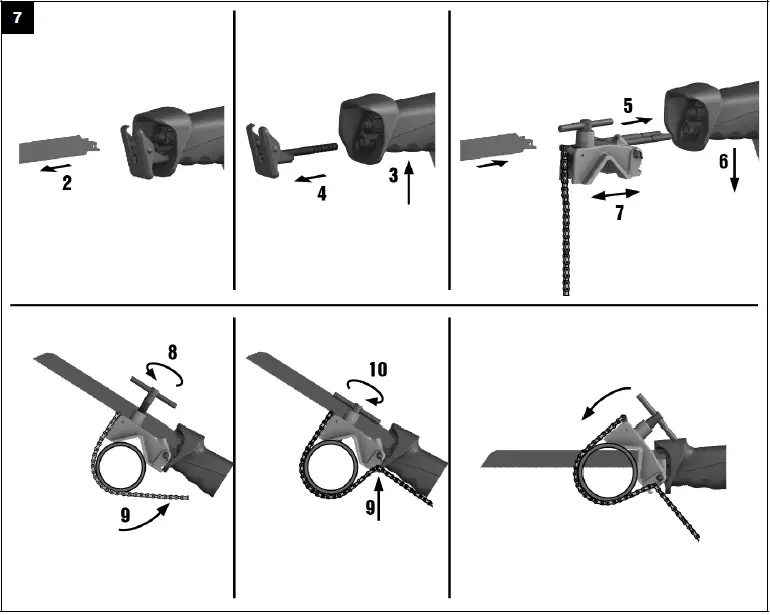 7

2

4

3

5

6

7

8

9

10

9