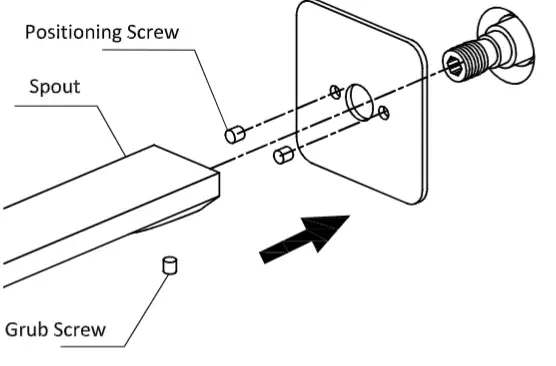 Positioning Screw

Spout

Grub Screw