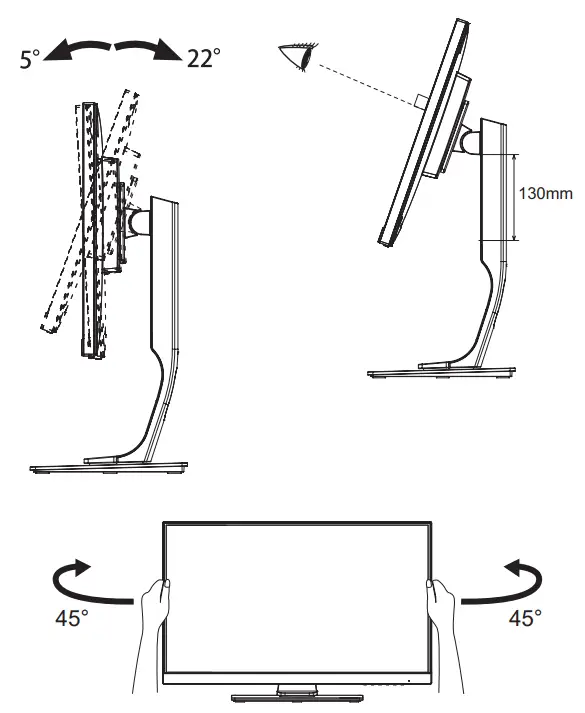 5° 22°

130mm

45° 45°