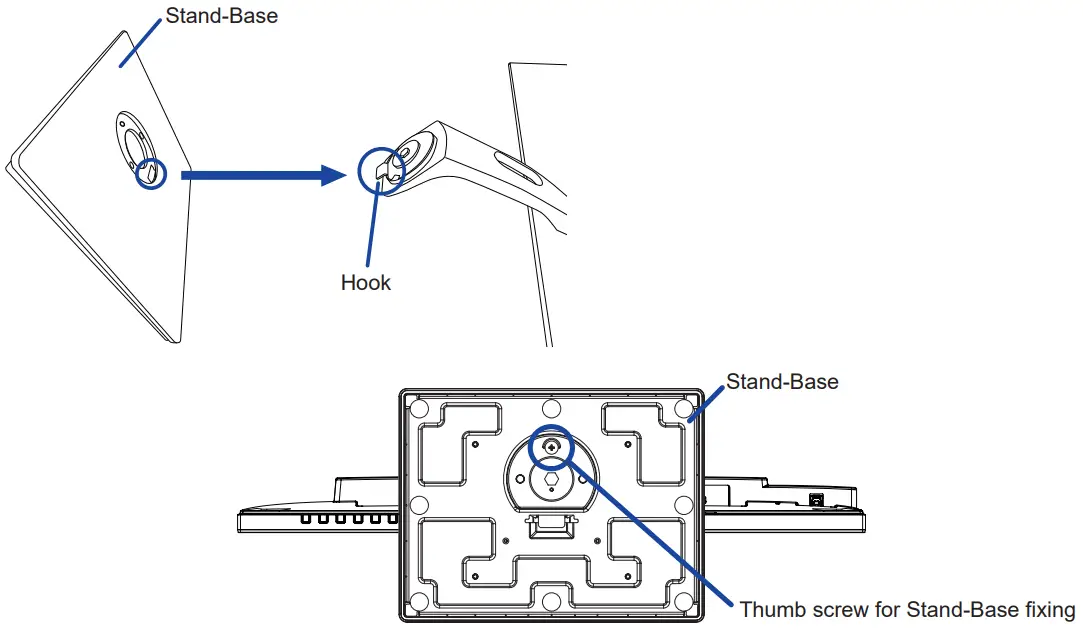 Stand-Base

Hook

Stand-Base

Thumb screw for Stand-Base fixing