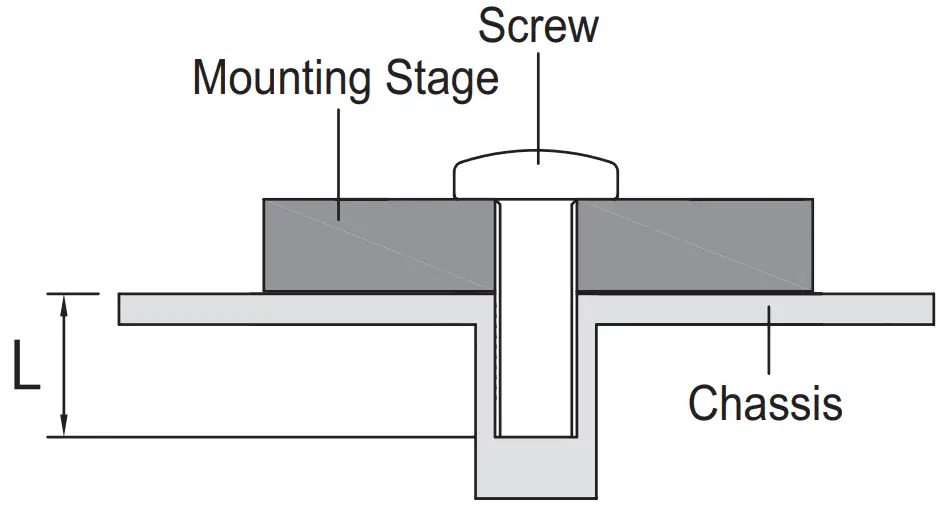 Screw
Mounting Stage
L
Chassis