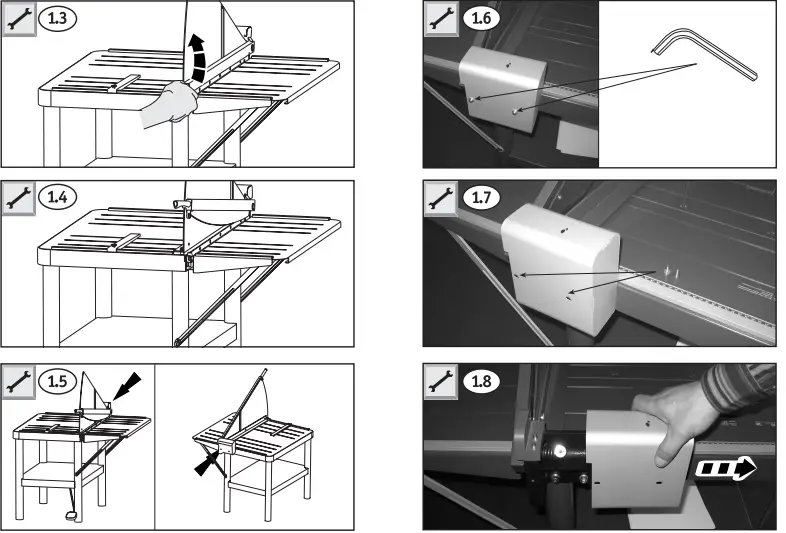 1.3

1.4

1.5

1.6

1.7

1.8