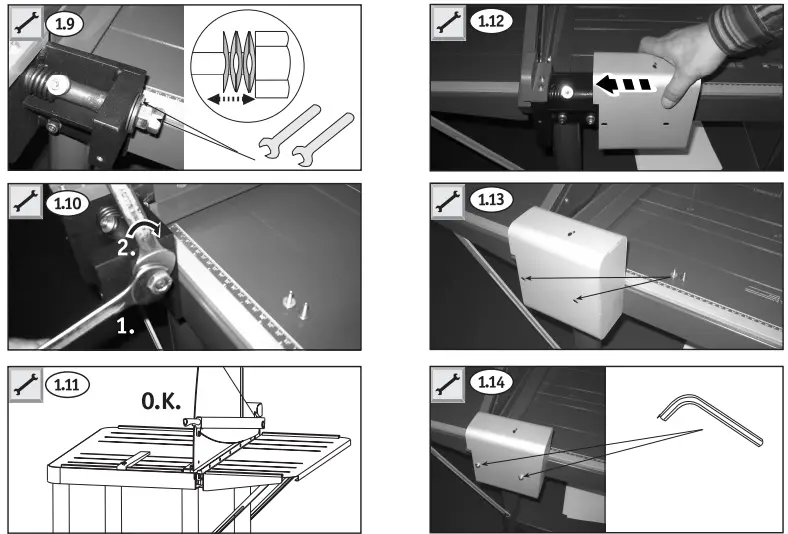 1.9

1.10

2.

1.

1.11

O.K.

1.12

1.13

1.14