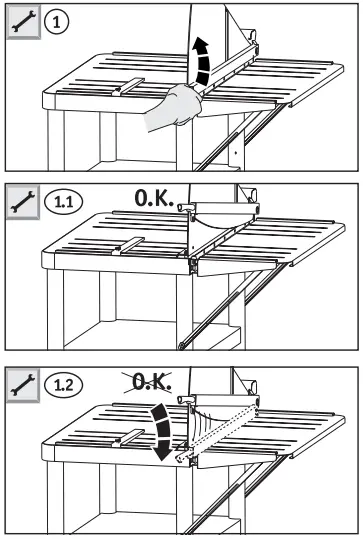 1

1.1

O.K.

1.2

O.K.