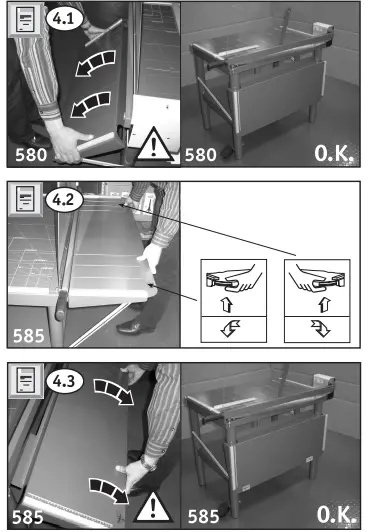 4.1

580

580 O.K.

4.2

585

4.3

585

585 O.K.