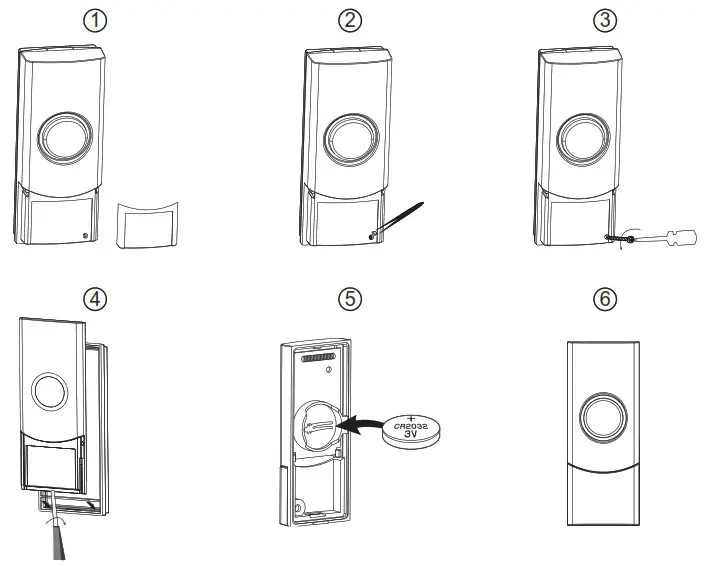 ①
②
③
④
⑤
+
CR2032
3V
⑥