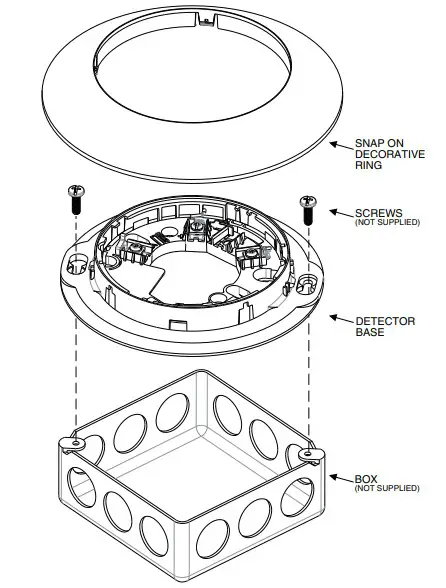 SNAP ON DECORATIVE RING

SCREWS
(NOT SUPPLIED)

DETECTOR BASE

BOX
(NOT SUPPLIED)