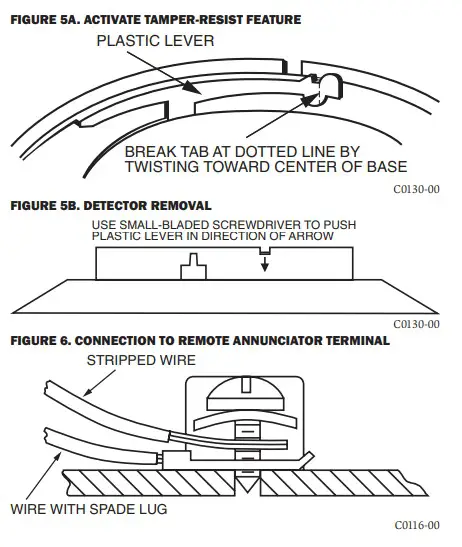 FIGURE 5A. ACTIVATE TAMPER-RESIST FEATURE

PLASTIC LEVER

BREAK TAB AT DOTTED LINE BY TWISTING TOWARD CENTER OF BASE

C0130-00

FIGURE 5B. DETECTOR REMOVAL

USE SMALL-BLADED SCREWDRIVER TO PUSH PLASTIC LEVER IN DIRECTION OF ARROW

C0130-00

FIGURE 6. CONNECTION TO REMOTE ANNUNCIATOR TERMINAL

STRIPPED WIRE

WIRE WITH SPADE LUG

C0116-00