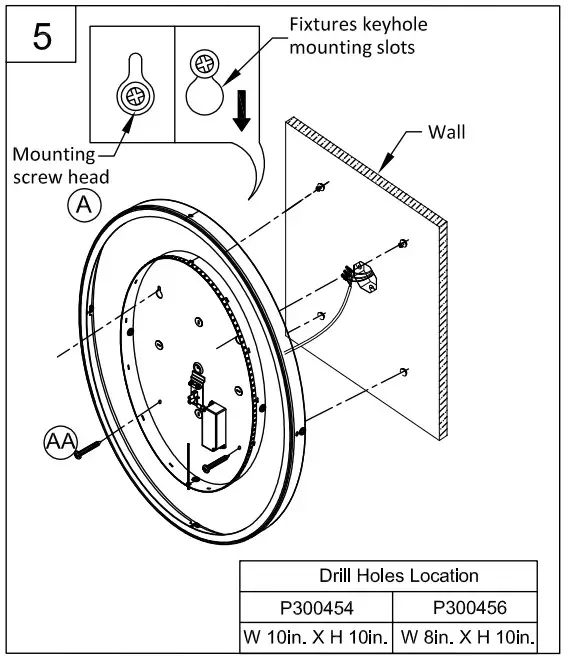 5

Fixtures keyhole mounting slots

Mounting screw head

Wall

A

AA

| Drill Holes Location | |
|---|---|
| P300454 | P300456 |
| W 10in. X H 10in. | W 8in. X H 10in. |