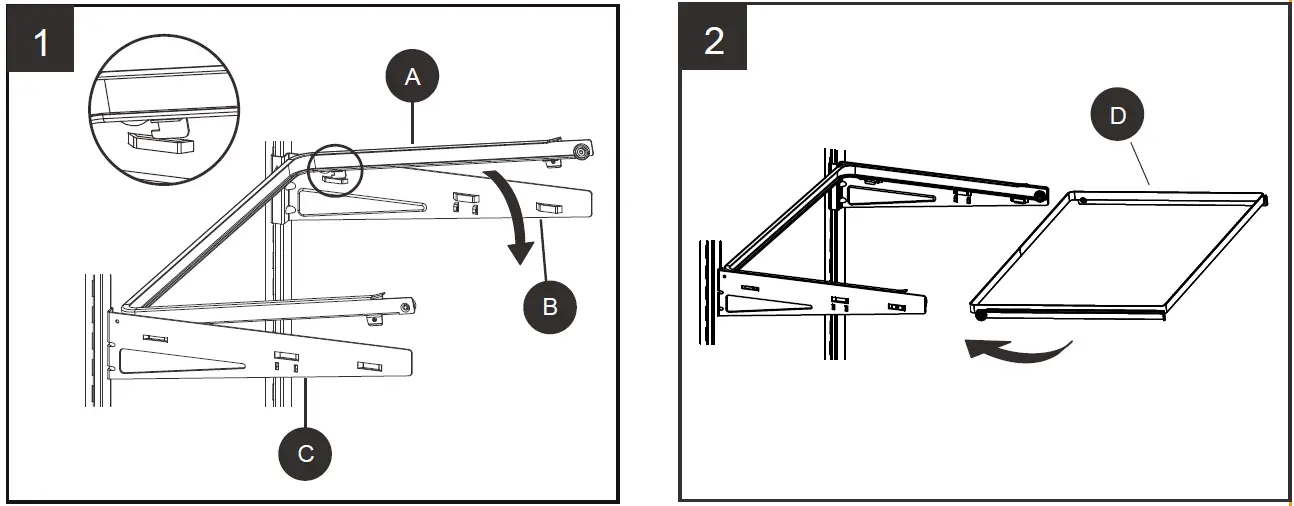 1
A
B
C

2
D