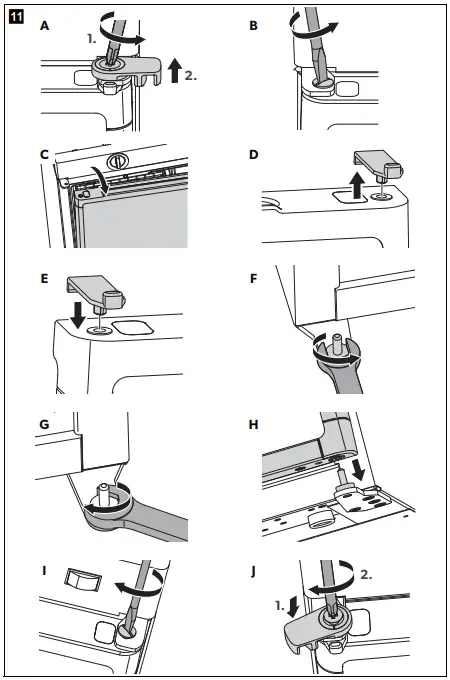 11

A

1.

2.

B

C

D

E

F

G

H

I

J

2.

1.