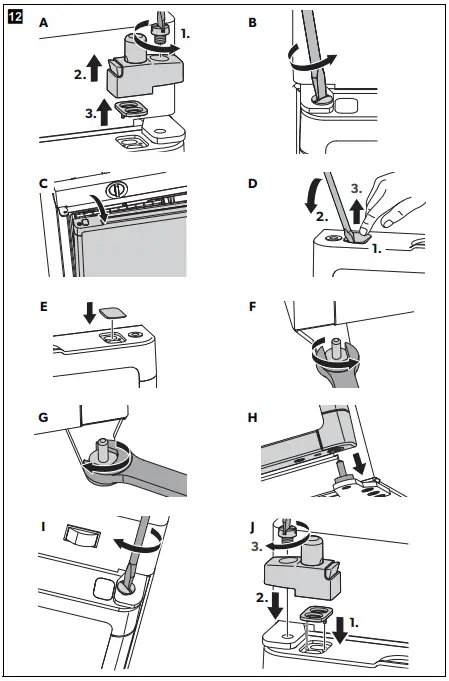 12
A
1.
2.
3.
B
C
D
3.
2.
1.
E
F
G
H
I
J
3.
2.
1.