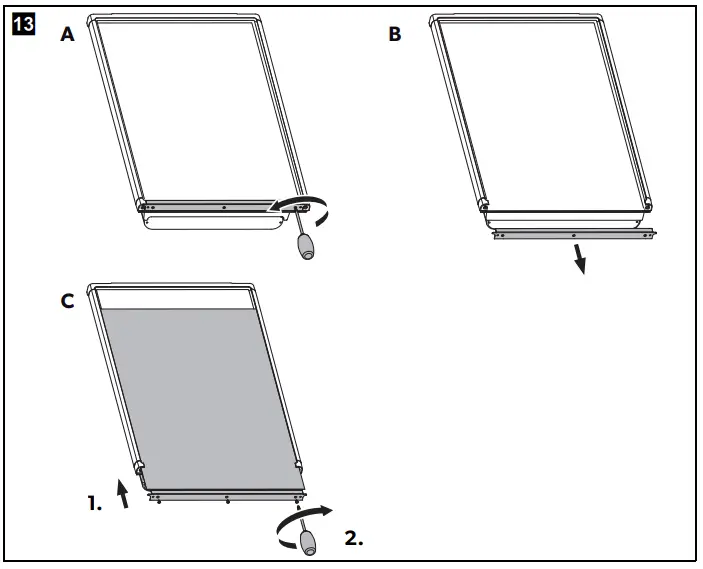 13
A
B
C
1.
2.