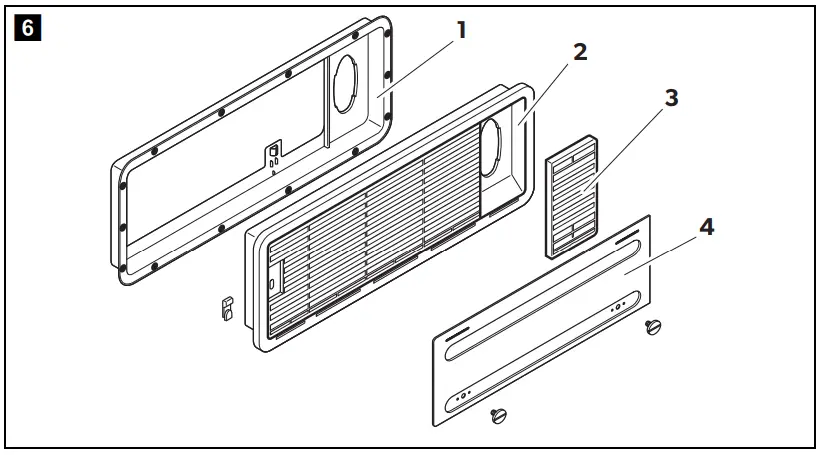 6
1
2
3
4