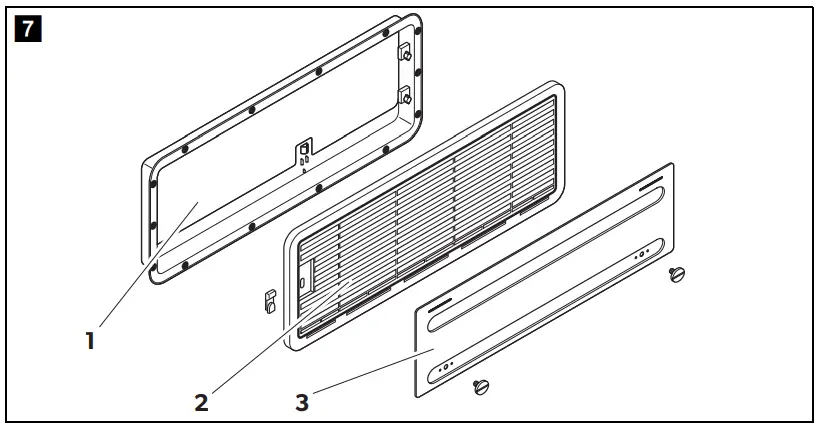 7

1

2

3