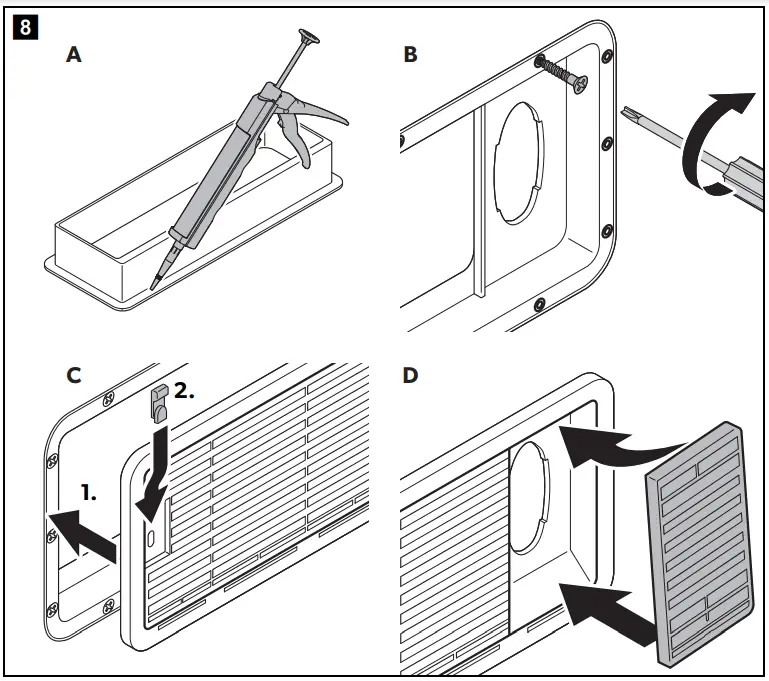 8
A
B
C
2.
1.
D