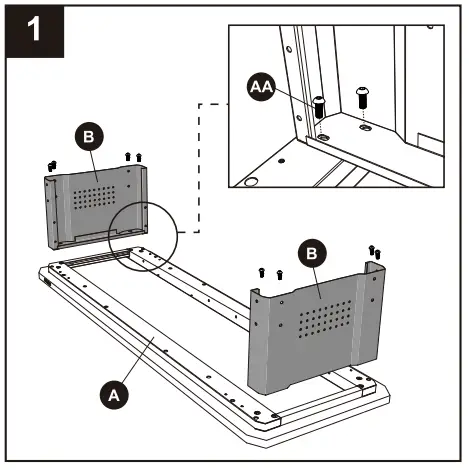 1

AA

B

B

A