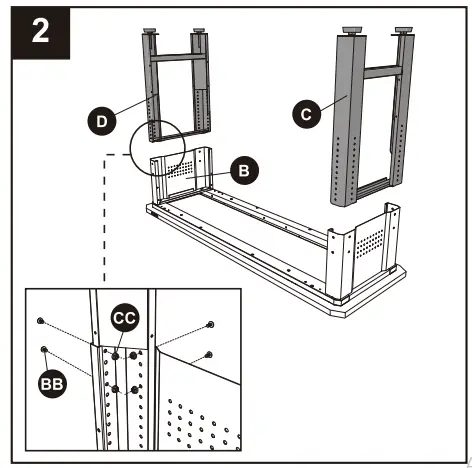 2

D

C

B

CC

BB