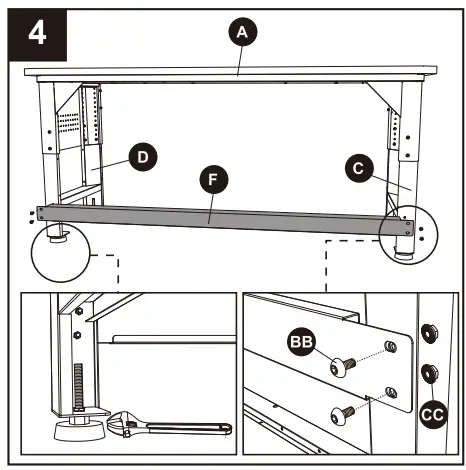 4

A

D

F

C

BB

CC