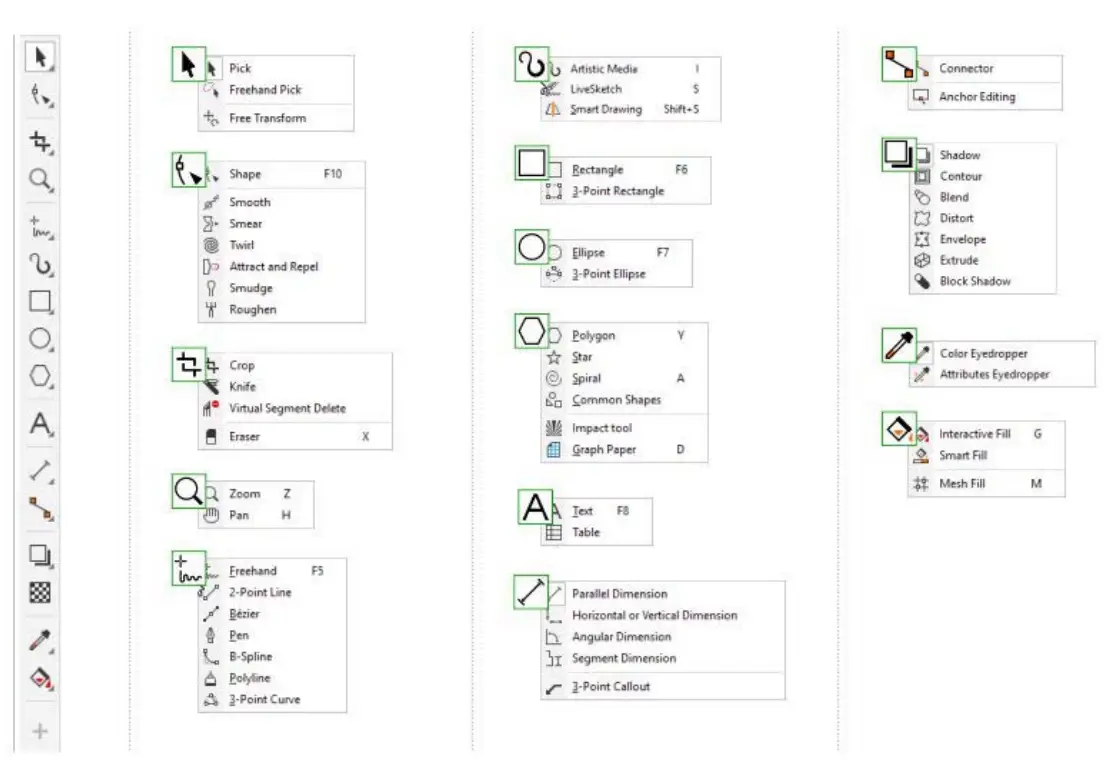 Pick
Freehand Pick
Free Transform

Shape F10
Smooth
Smear
Twirl
Attract and Repel
Smudge
Roughen

Crop
Knife
Virtual Segment Delete
Eraser X

Zoom Z
Pan H

Freehand F5
2-Point Line
Bézier
Pen
B-Spline
Polyline
3-Point Curve

Artistic Media I
LiveSketch S
Smart Drawing Shift+S

Rectangle F6
3-Point Rectangle

Ellipse F7
3-Point Ellipse

Polygon Y
Star
Spiral A
Common Shapes
Impact tool
Graph Paper D

Text F8
Table

Parallel Dimension
Horizontal or Vertical Dimension
Angular Dimension
Segment Dimension
3-Point Callout

Connector
Anchor Editing

Shadow
Contour
Blend
Distort
Envelope
Extrude
Block Shadow

Color Eyedropper
Attributes Eyedropper

Interactive Fill G
Smart Fill
Mesh Fill M