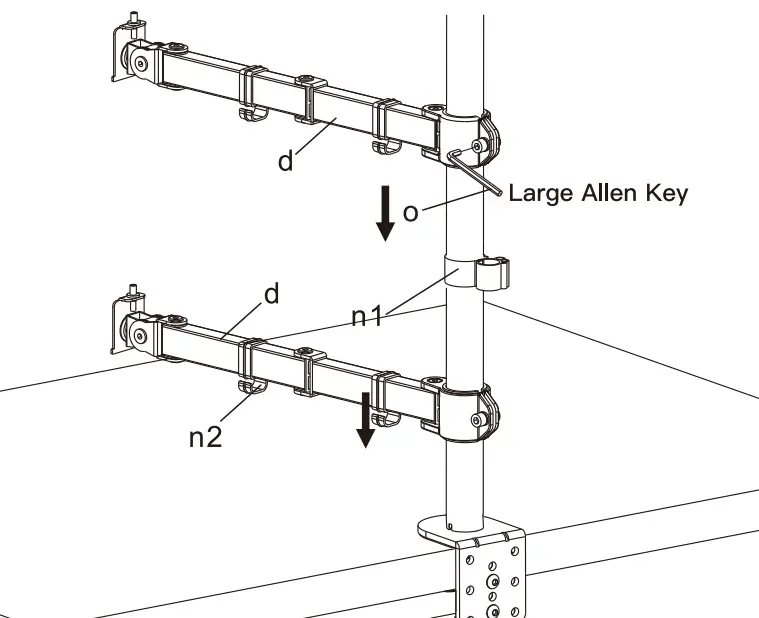 d
Large Allen Key
o
d
n1
n2