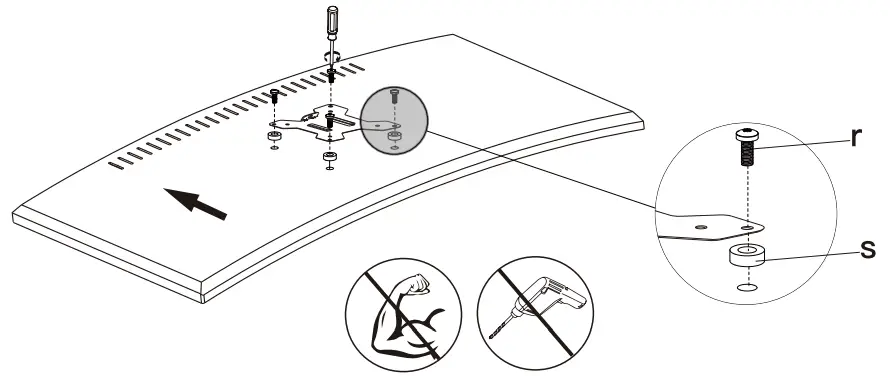 r

s