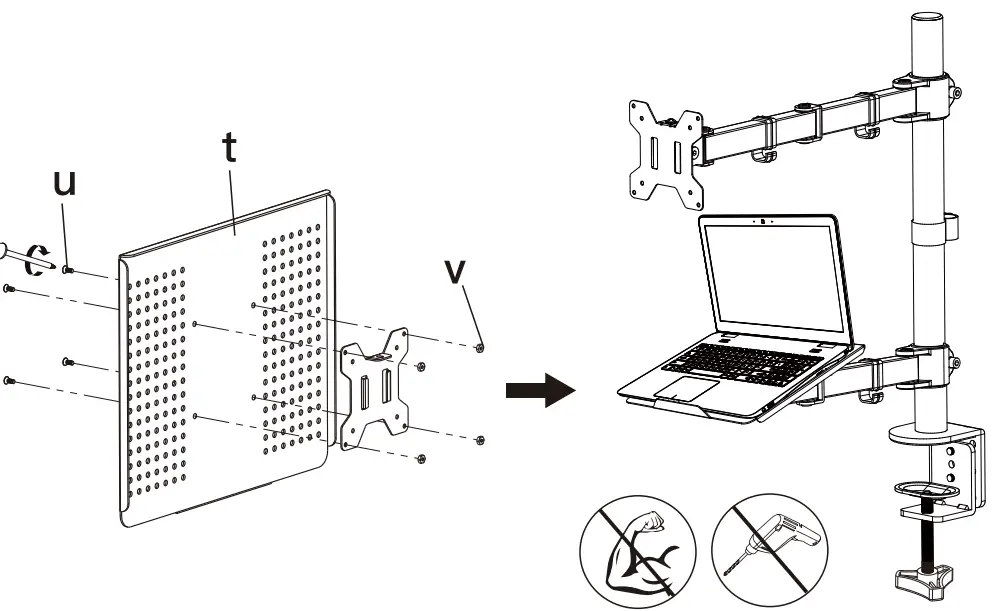 u
t
v