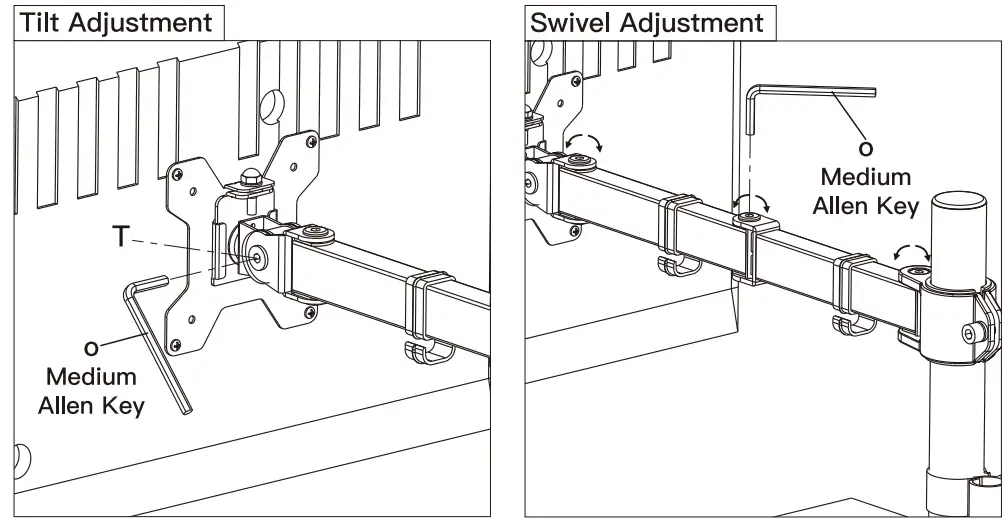 Tilt Adjustment

T

o
Medium
Allen Key

Swivel Adjustment

o
Medium
Allen Key