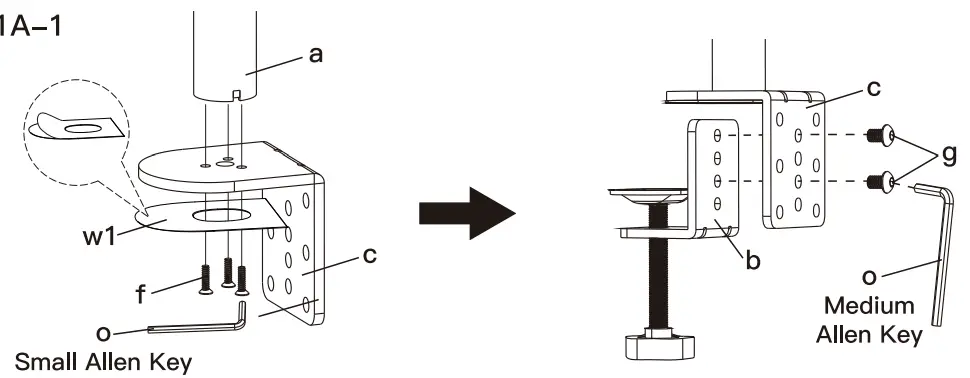 1A–1

a

w1

c

f

o

Small Allen Key

c

g

b

o

Medium Allen Key