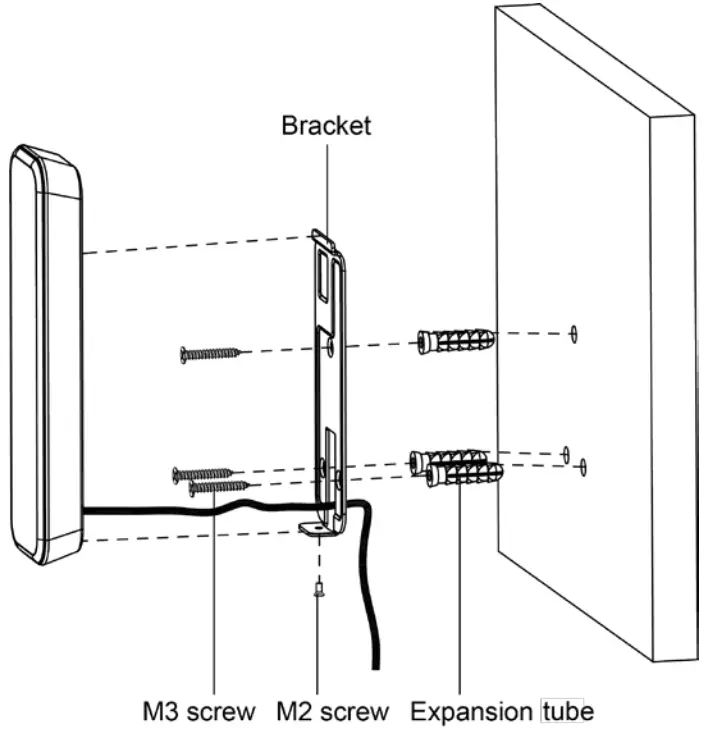 Bracket

M3 screw M2 screw Expansion tube