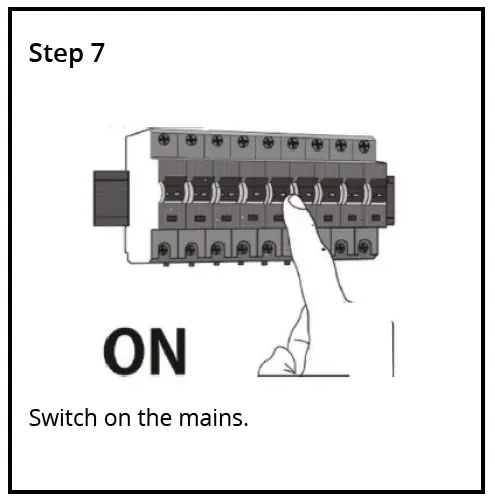 Step 7

ON

Switch on the mains.