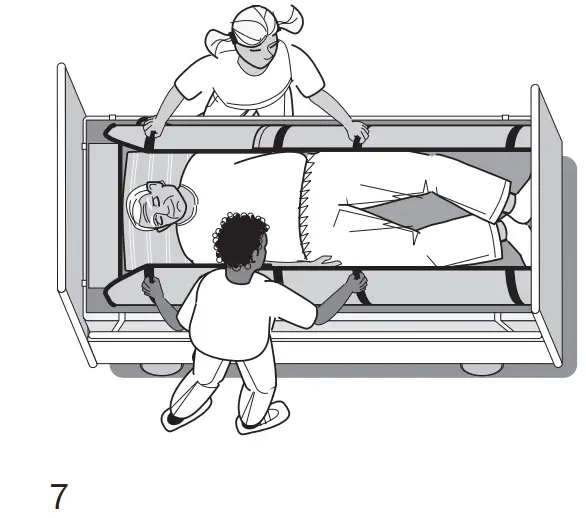 7