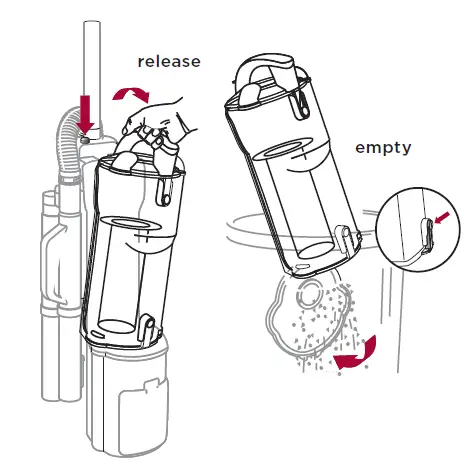 release

empty