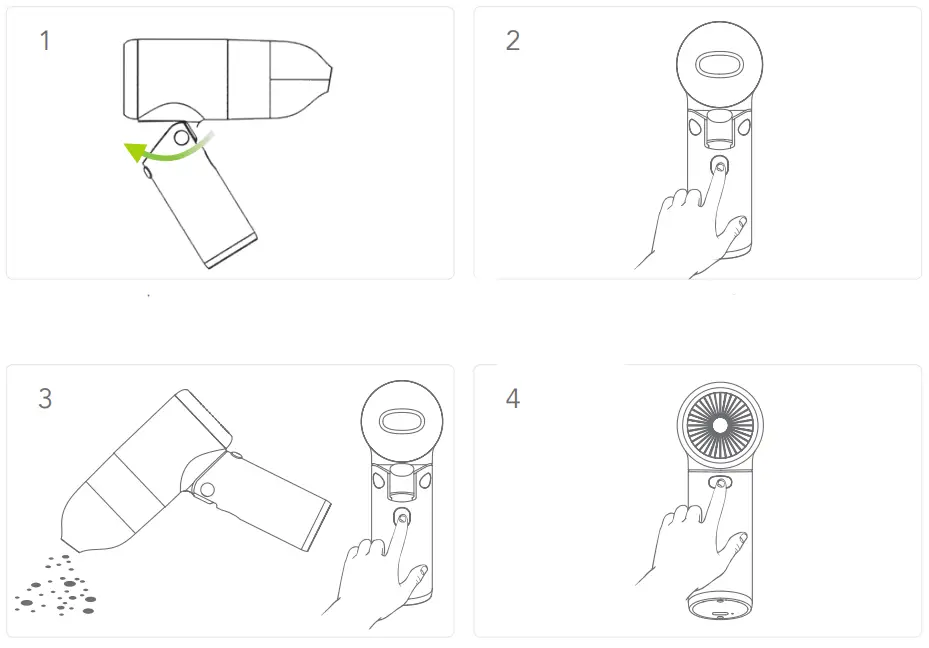 1

2

3

4