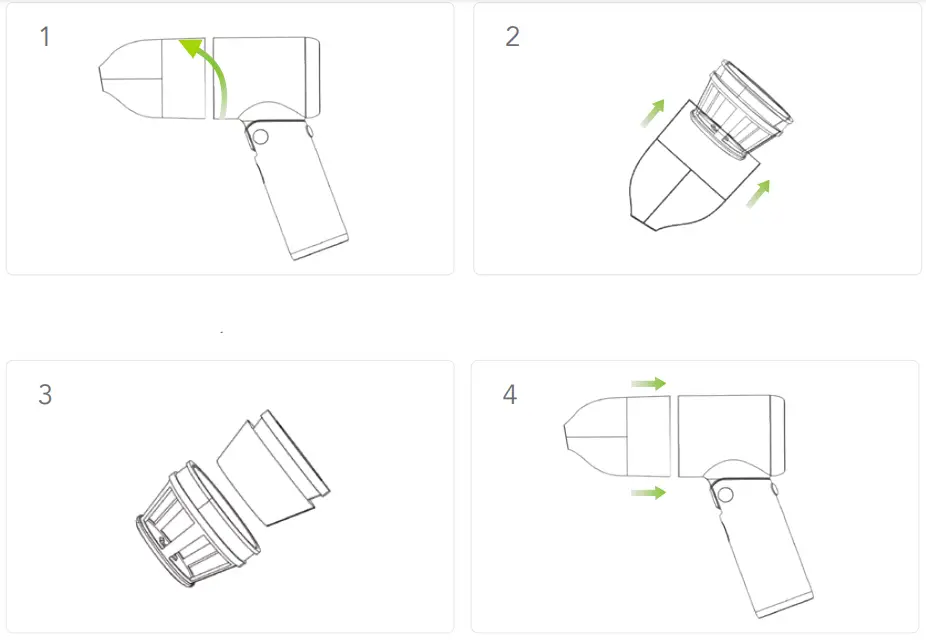 1

2

3

4