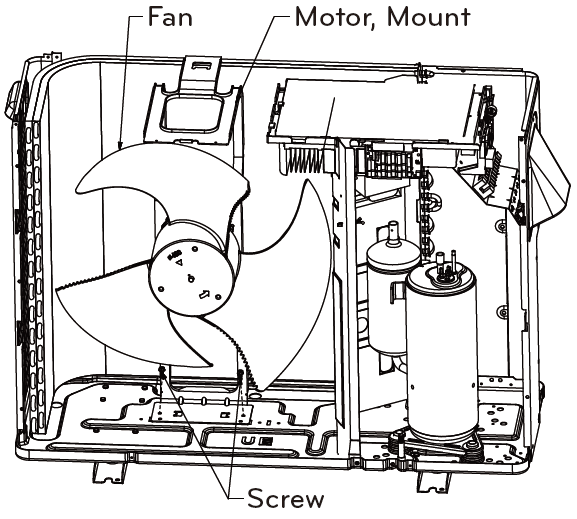 Fan
Motor, Mount
Screw