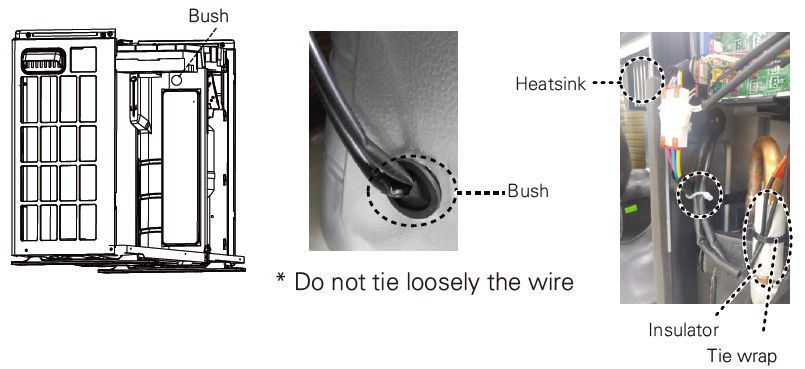 Bush

Bush

* Do not tie loosely the wire

Heatsink

Insulator

Tie wrap