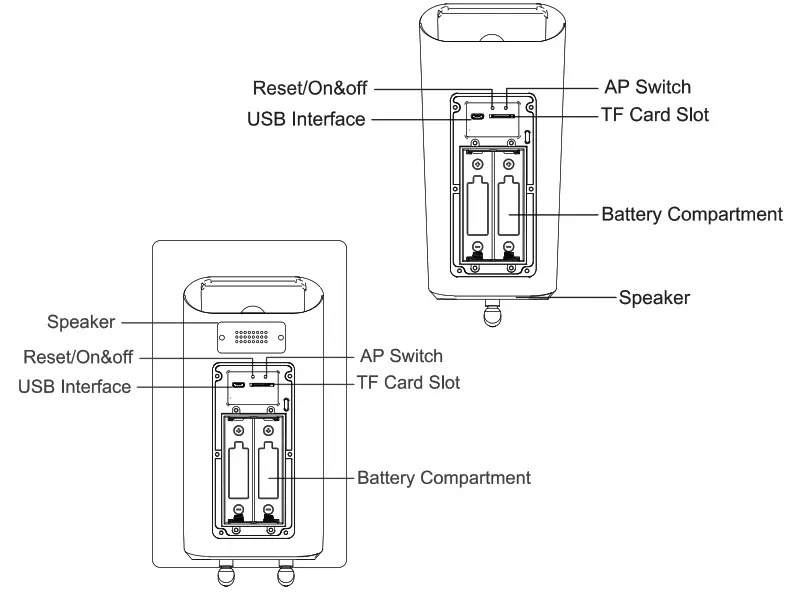 Reset/On&off
AP Switch
USB Interface
TF Card Slot
Battery Compartment
Speaker

Speaker
Reset/On&off
AP Switch
USB Interface
TF Card Slot
Battery Compartment