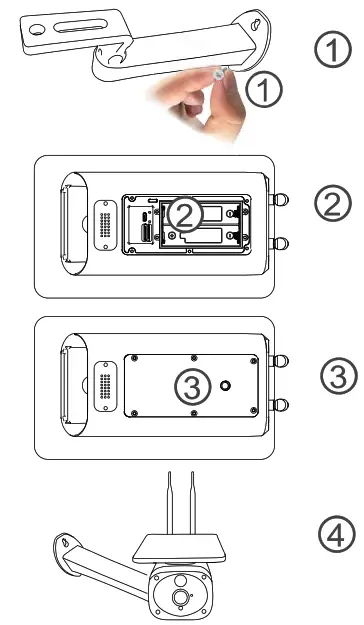 ①
①
②
②
③
③
④