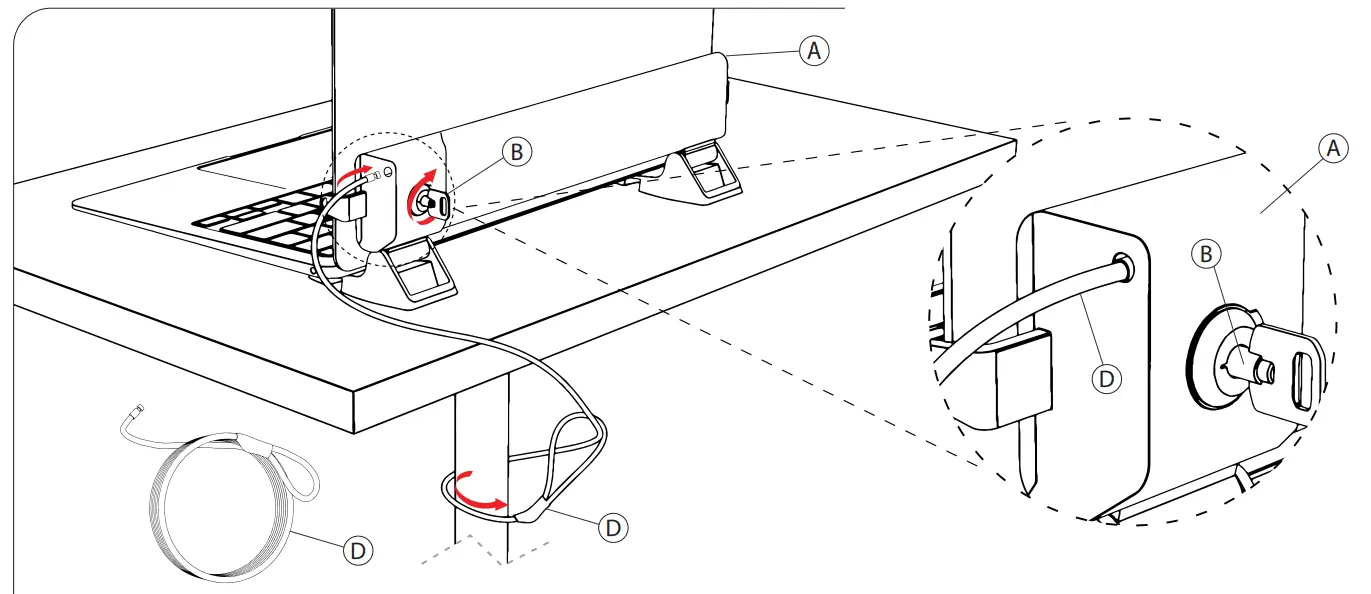 A
B
A
B
D
D
D