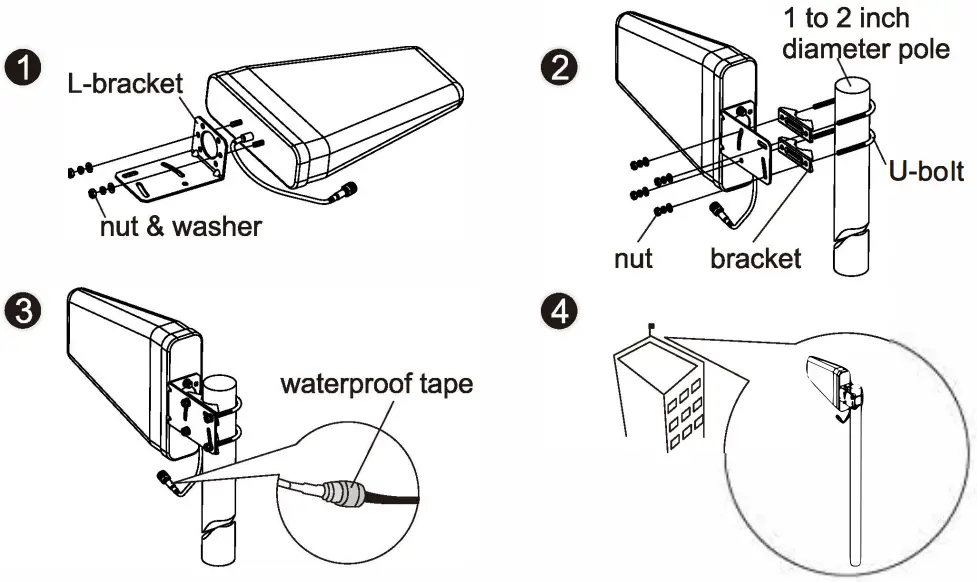 1
L-bracket
nut & washer

2
1 to 2 inch diameter pole
U-bolt
nut
bracket

3
waterproof tape

4