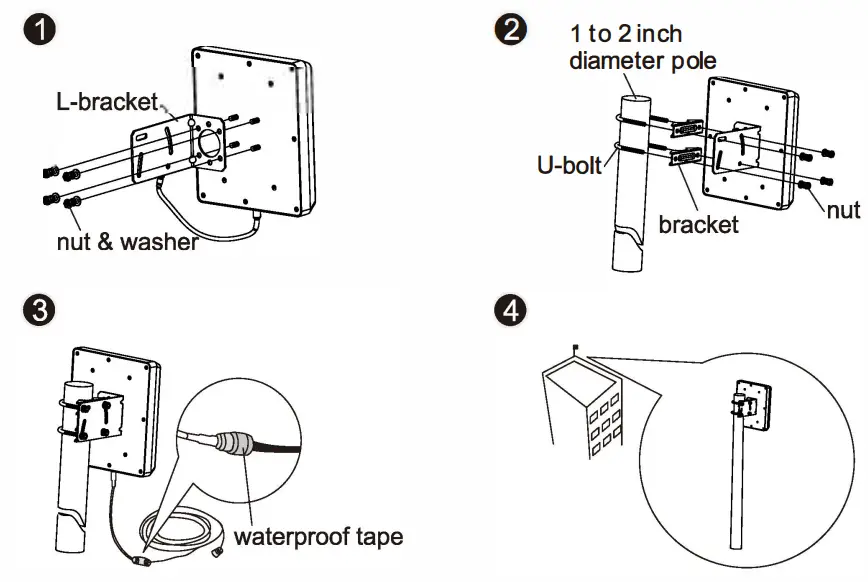 1

L-bracket

nut & washer

2

1 to 2 inch diameter pole

U-bolt

bracket

nut

3

waterproof tape

4