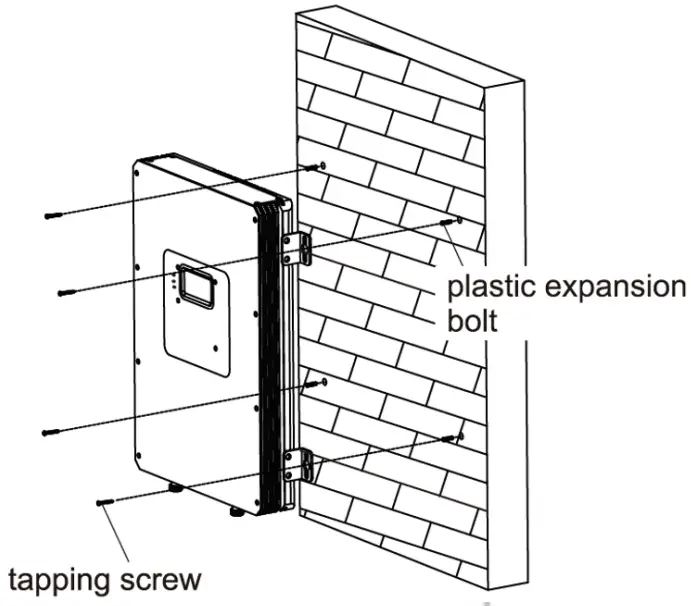 plastic expansion bolt

tapping screw