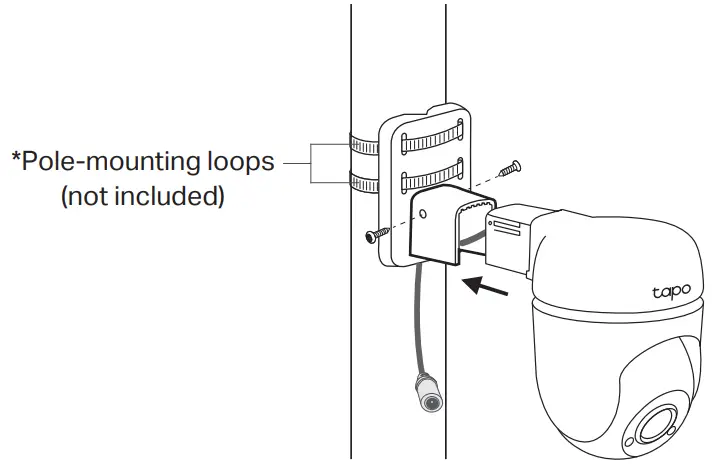 *Pole-mounting loops
(not included)

tapo