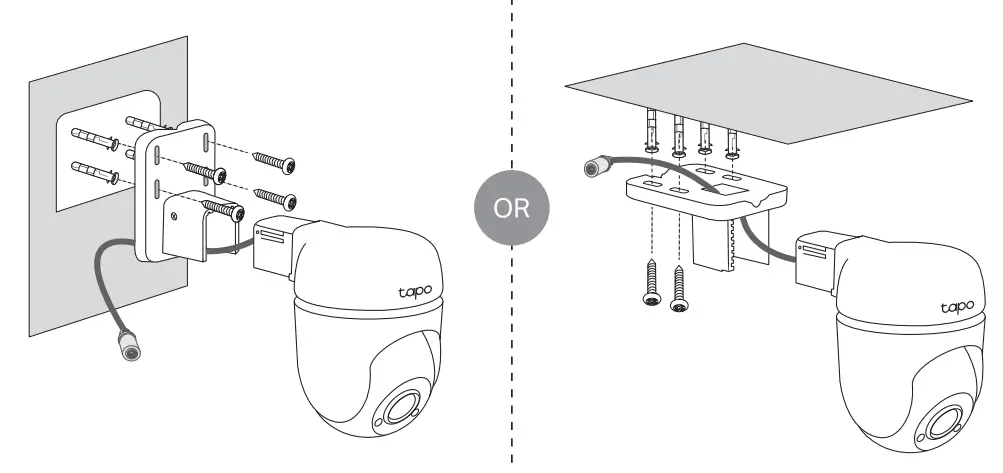 tapo

OR

tapo